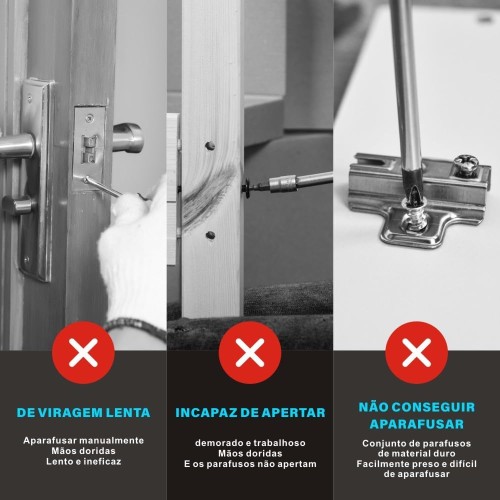 DE VIRAGEM LENTA

Aparafusar manualmente
Mãos doridas
Lento e ineficaz

INCAPAZ DE APERTAR

demorado e trabalhoso
Mãos doridas
E os parafusos não apertam

NÃO CONSEGUIR APARAFUSAR

Conjunto de parafusos de material duro
Facilmente preso e difícil de aparafusar